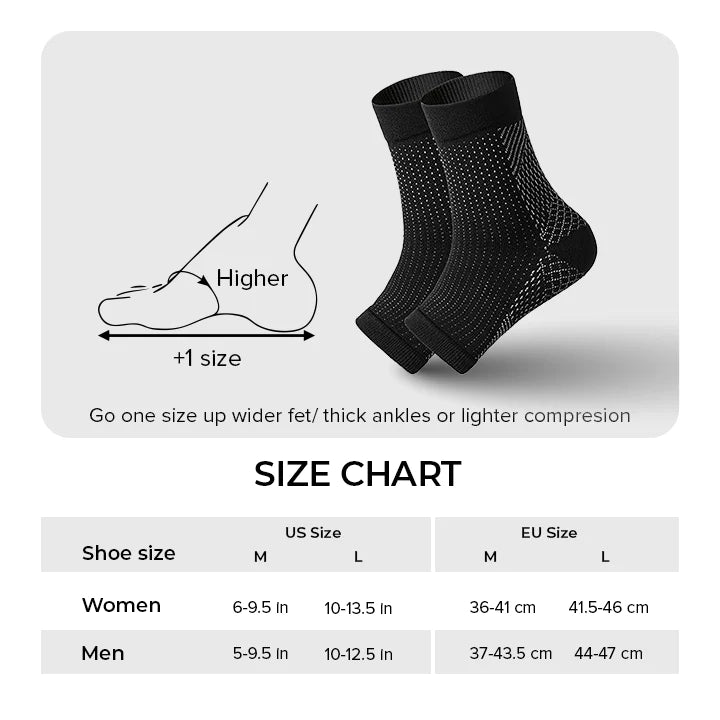 Higher

+1 size

Go one size up wider fet/ thick ankles or lighter compresion

SIZE CHART

| Shoe size | US Size M | US Size L | EU Size M | EU Size L |
|---|---|---|---|---|
| Women | 6-9.5 in | 10-13.5 in | 36-41 cm | 41.5-46 cm |
| Men | 5-9.5 in | 10-12.5 in | 37-43.5 cm | 44-47 cm |